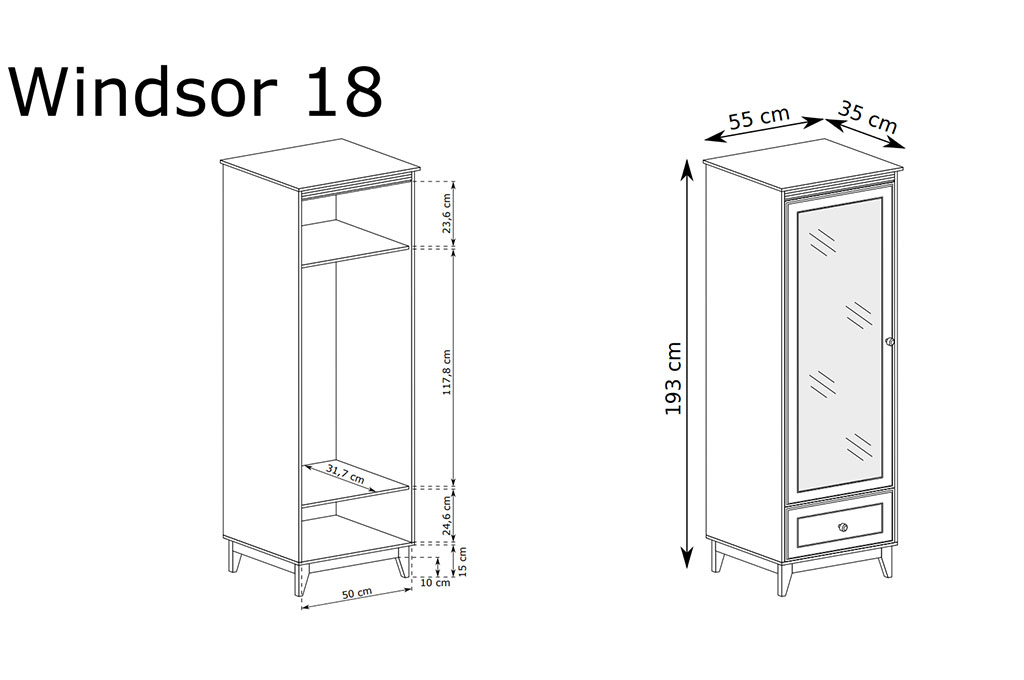 Windsor 18

23,6 cm
117,8 cm
31,7 cm
24,6 cm
15 cm
10 cm
50 cm

55 cm
35 cm
193 cm